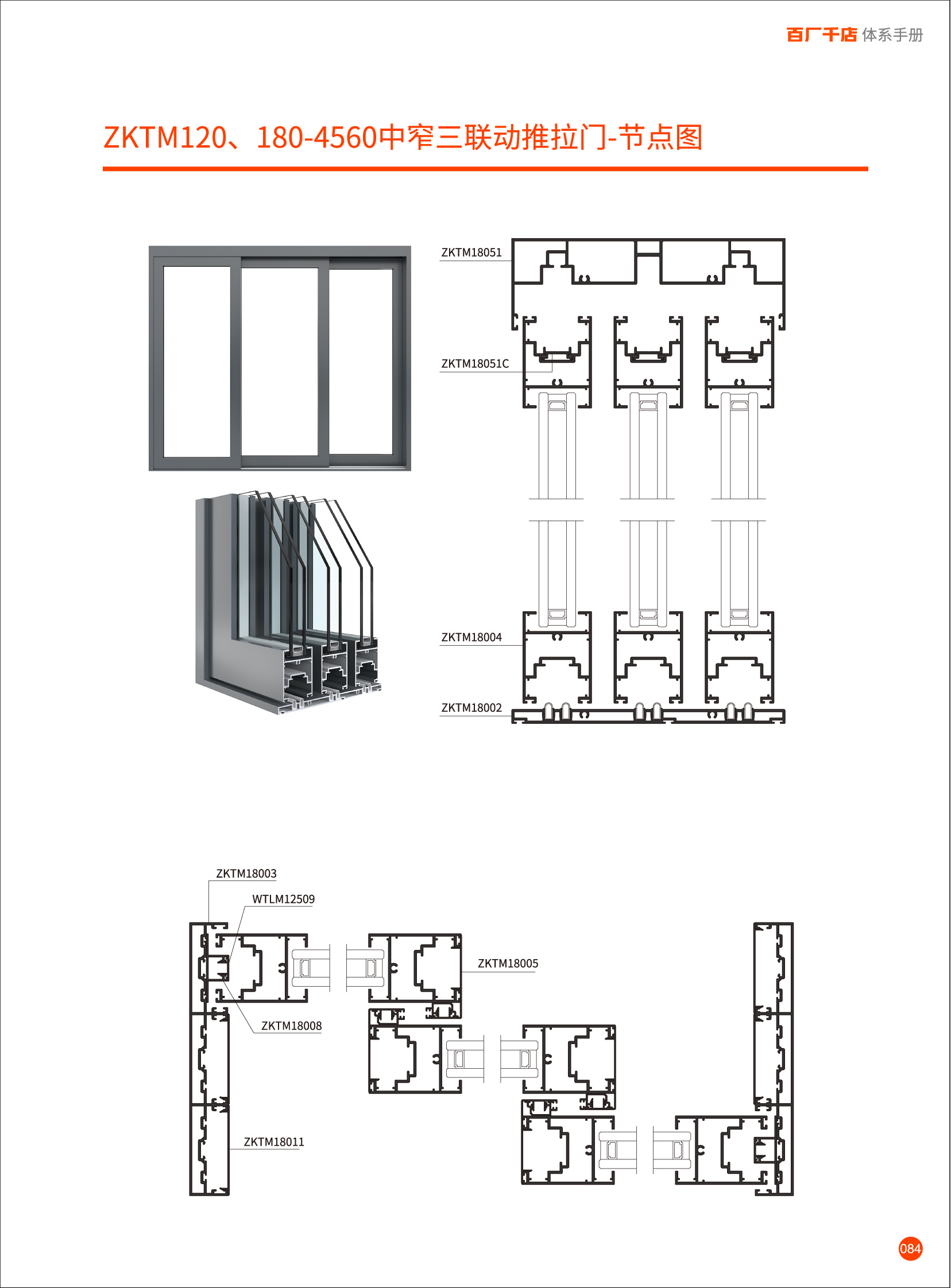 百厂千店 体系手册

ZKTM120、180-4560中窄三联动推拉门-节点图

ZKTM18051

ZKTM18051C

ZKTM18004

ZKTM18002

ZKTM18003

WTLM12509

ZKTM18005

ZKTM18008

ZKTM18011

084